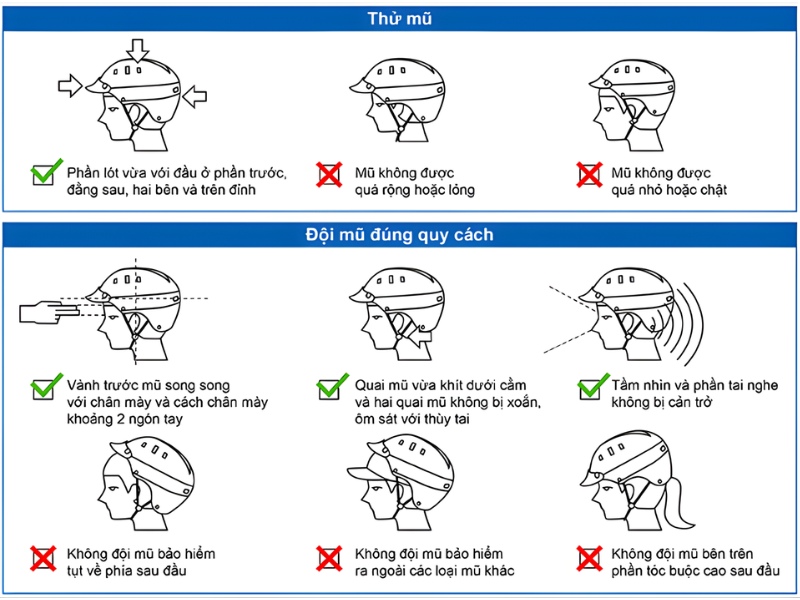 Thử mũ

Phần lót vừa với đầu ở phần trước, đằng sau, hai bên và trên đỉnh

Mũ không được quá rộng hoặc lỏng

Mũ không được quá nhỏ hoặc chật

Đội mũ đúng quy cách

Vành trước mũ song song với chân mày và cách chân mày khoảng 2 ngón tay

Quai mũ vừa khít dưới cằm và hai quai mũ không bị xoắn, ôm sát với thùy tai

Tầm nhìn và phần tai nghe không bị cản trở

Không đội mũ bảo hiểm tụt về phía sau đầu

Không đội mũ bảo hiểm ra ngoài các loại mũ khác

Không đội mũ bên trên phần tóc buộc cao sau đầu