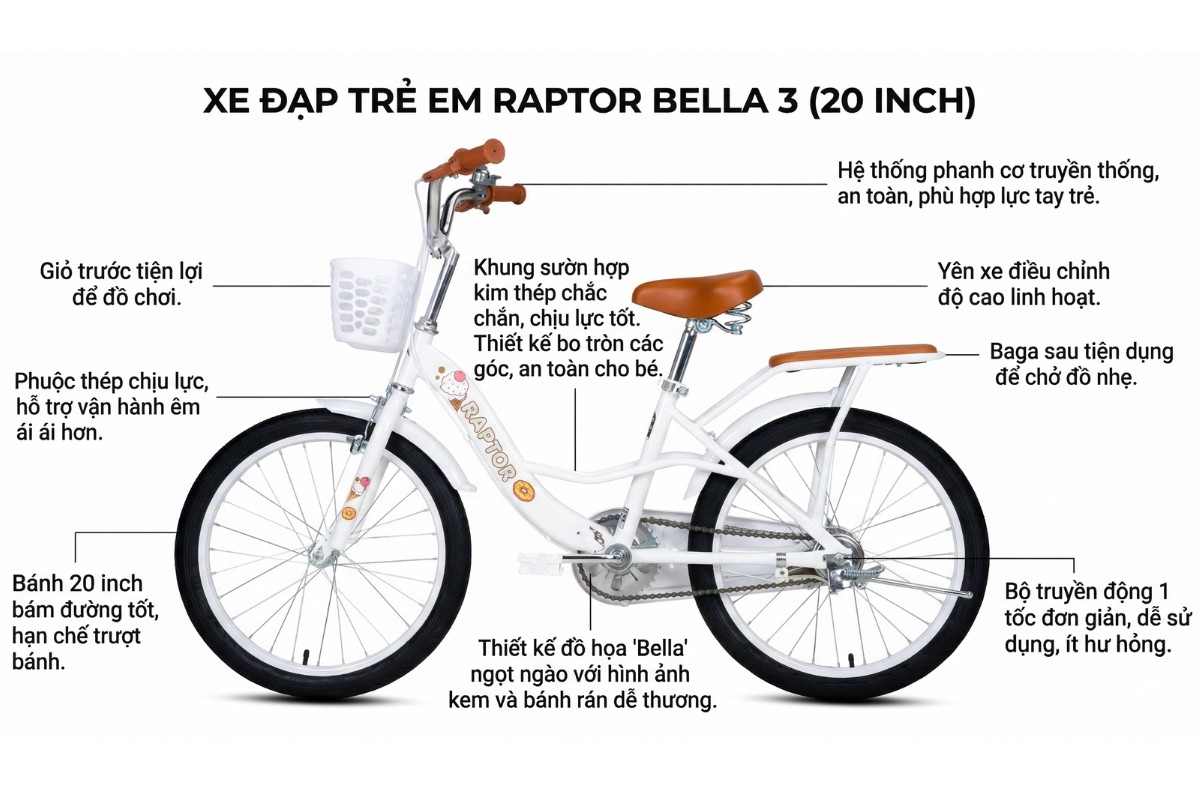 XE ĐẠP TRẺ EM RAPTOR BELLA 3 (20 INCH)

Hệ thống phanh cơ truyền thống, an toàn, phù hợp lực tay trẻ.

Giỏ trước tiện lợi để đồ chơi.

Khung sườn hợp kim thép chắc chắn, chịu lực tốt. Thiết kế bo tròn các góc, an toàn cho bé.

Yên xe điều chỉnh độ cao linh hoạt.

Baga sau tiện dụng để chở đồ nhẹ.

Phuộc thép chịu lực, hỗ trợ vận hành êm ái ái hơn.

RAPTOR

Bánh 20 inch bám đường tốt, hạn chế trượt bánh.

Thiết kế đồ họa 'Bella' ngọt ngào với hình ảnh kem và bánh rán dễ thương.

Bộ truyền động 1 tốc đơn giản, dễ sử dụng, ít hư hỏng.