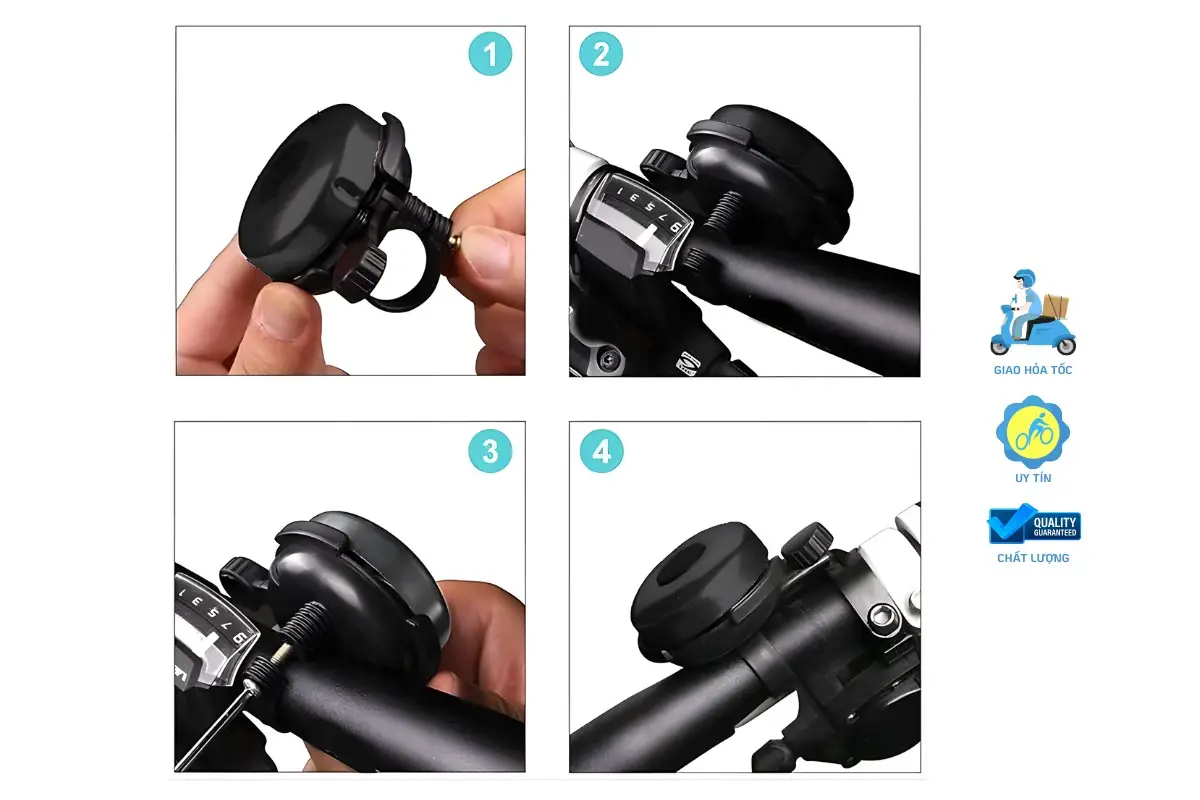 1

2

1 3 5 7 9

3

1 3 5 7 9

4

GIAO HỎA TỐC

UY TÍN

QUALITY GUARANTEED

CHẤT LƯỢNG